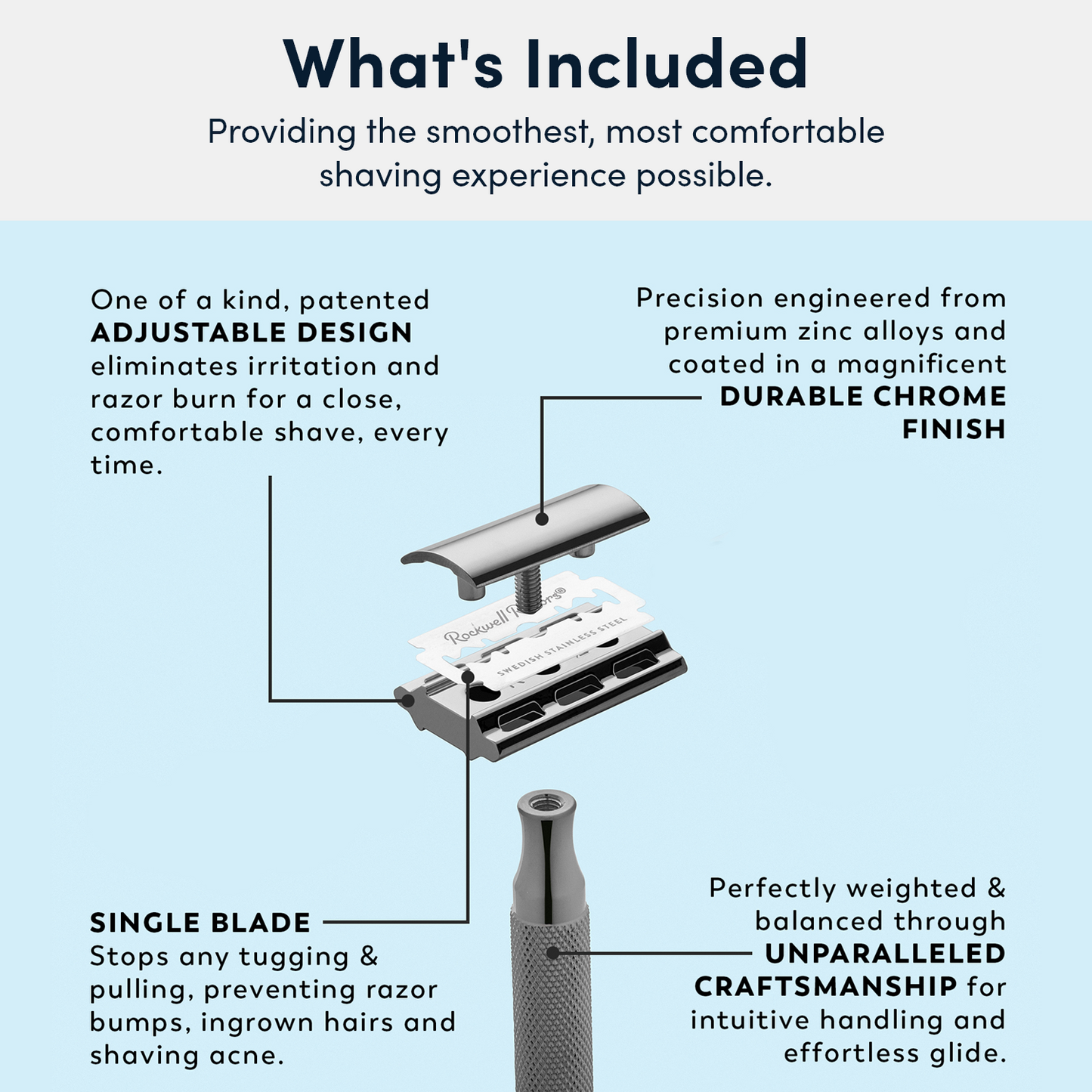 What's Included

Providing the smoothest, most comfortable shaving experience possible.

One of a kind, patented ADJUSTABLE DESIGN eliminates irritation and razor burn for a close, comfortable shave, every time.

Precision engineered from premium zinc alloys and coated in a magnificent DURABLE CHROME FINISH

Rockwell Razors®

SWEDISH STAINLESS STEEL

SINGLE BLADE
Stops any tugging & pulling, preventing razor bumps, ingrown hairs and shaving acne.

Perfectly weighted & balanced through UNPARALLELED CRAFTSMANSHIP for intuitive handling and effortless glide.